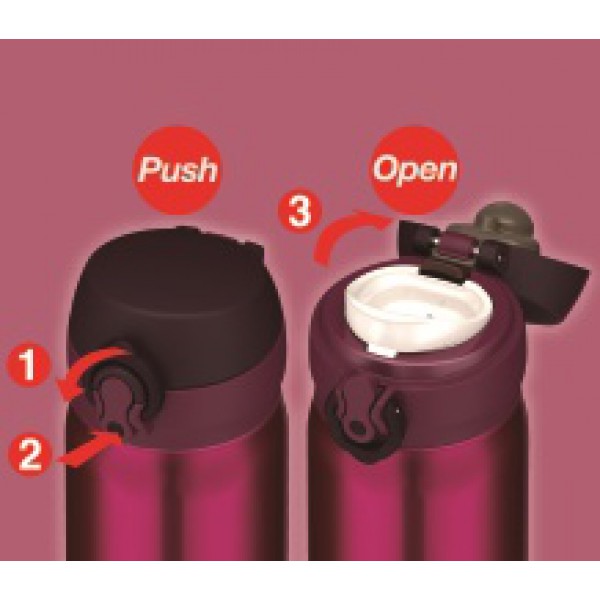 Push

Open

3

1

2