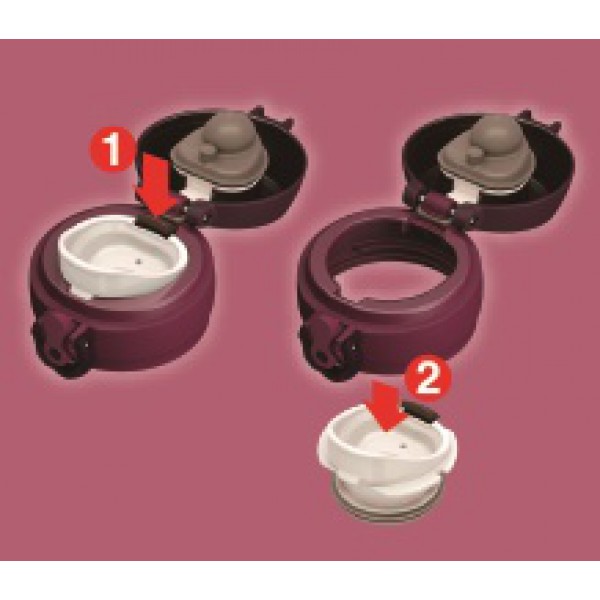 1

2